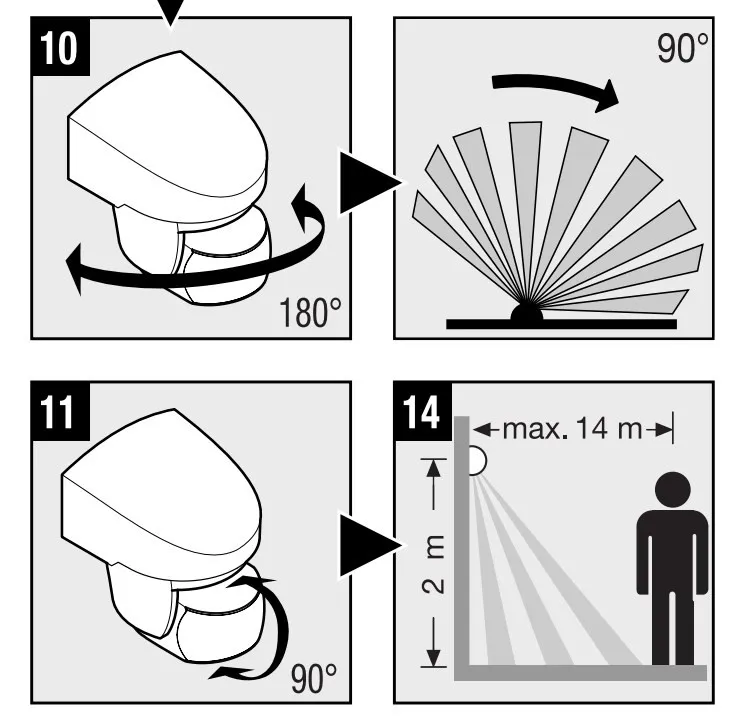 10

180°

90°

11

90°

14

max. 14 m

2 m